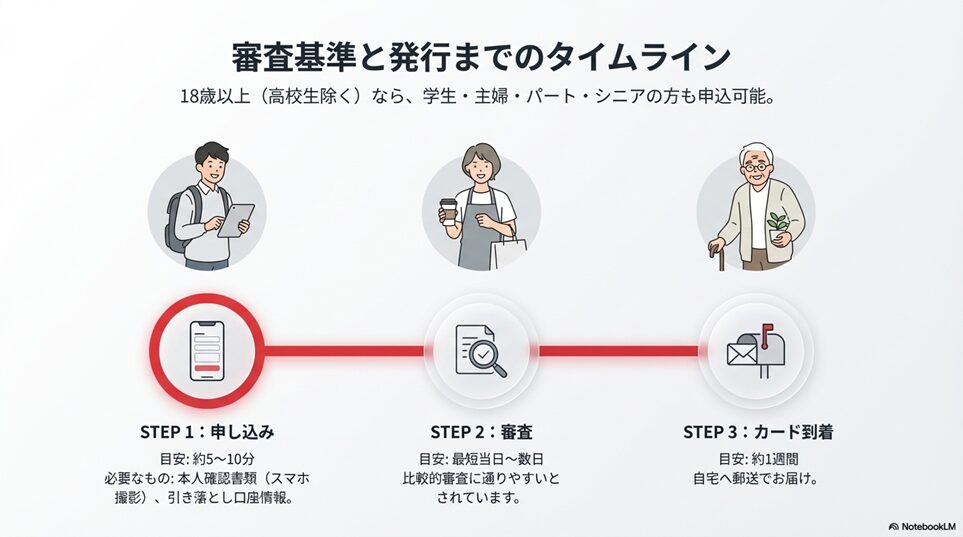 審査基準と発行までのタイムライン

18歳以上（高校生除く）なら、学生・主婦・パート・シニアの方も申込可能。

STEP 1：申し込み

目安: 約5〜10分
必要なもの: 本人確認書類（スマホ撮影）、引き落とし口座情報。

STEP 2：審査

目安: 最短当日〜数日
比較的審査に通りやすいとされています。

STEP 3：カード到着

目安: 約1週間
自宅へ郵送でお届け。

NotebookLM